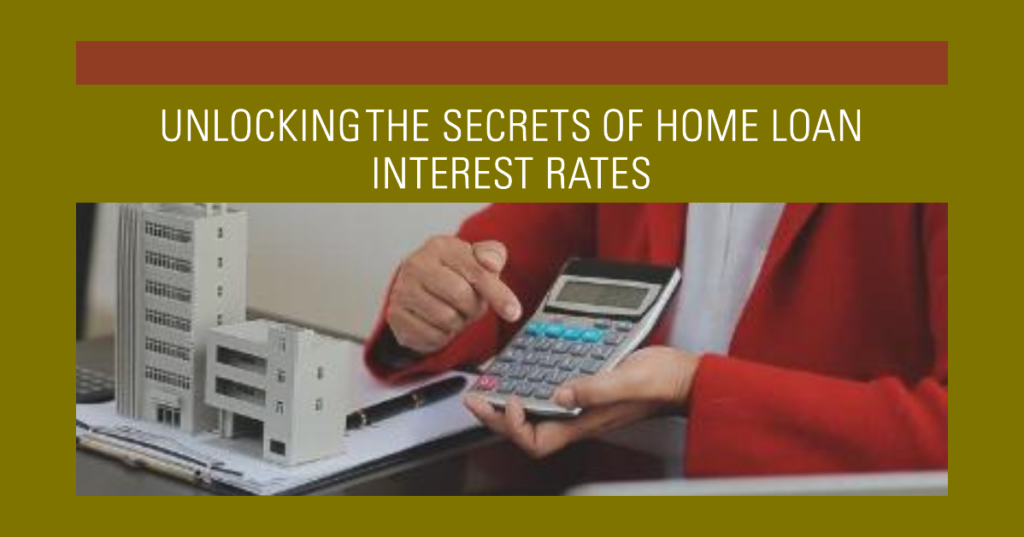 UNLOCKING THE SECRETS OF HOME LOAN INTEREST RATES